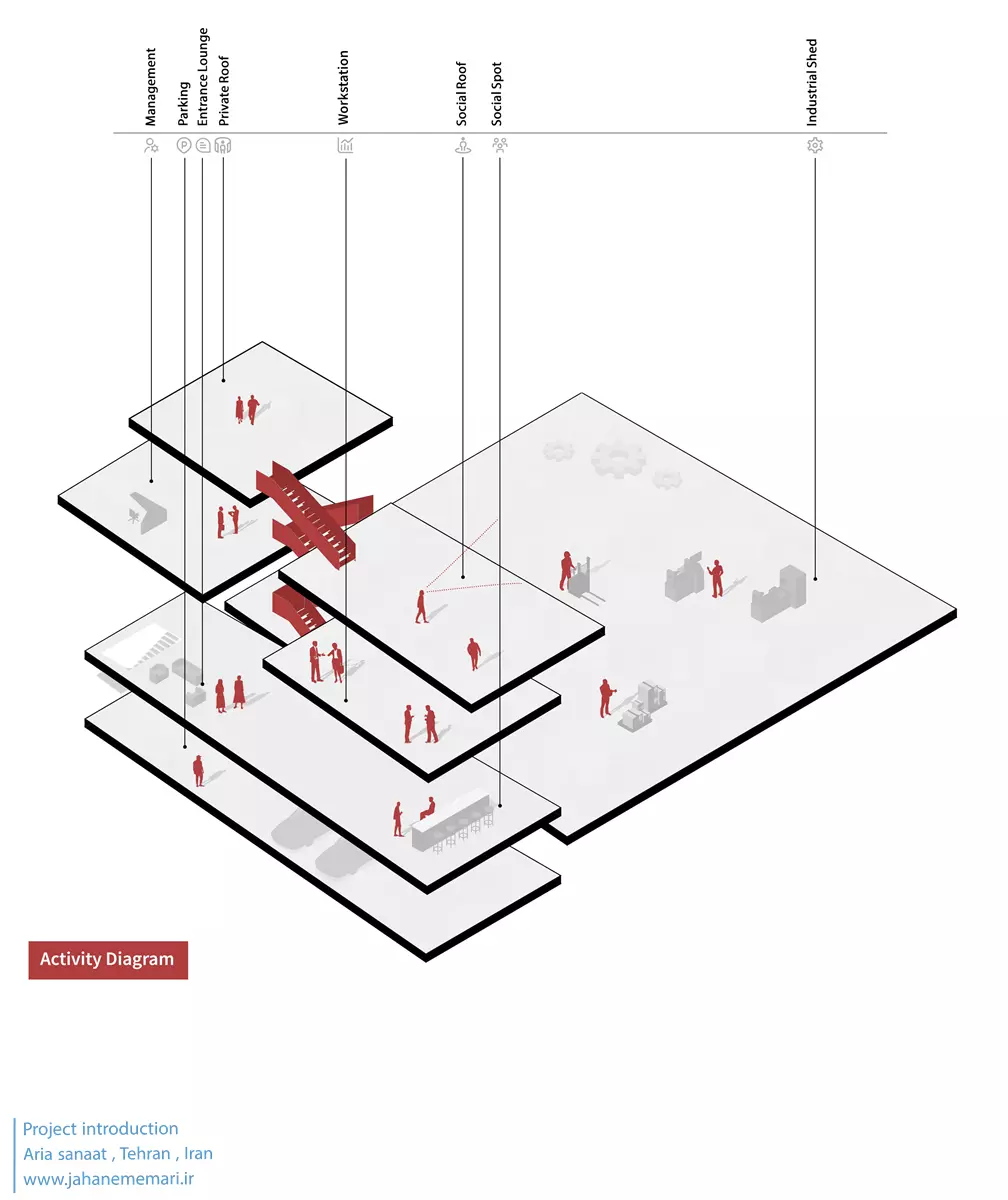 Management
Parking
Entrance Lounge
Private Roof
Workstation
Social Roof
Social Spot
Industrial Shed

Activity Diagram

Project introduction
Aria sanaat , Tehran , Iran
www.jahanememari.ir