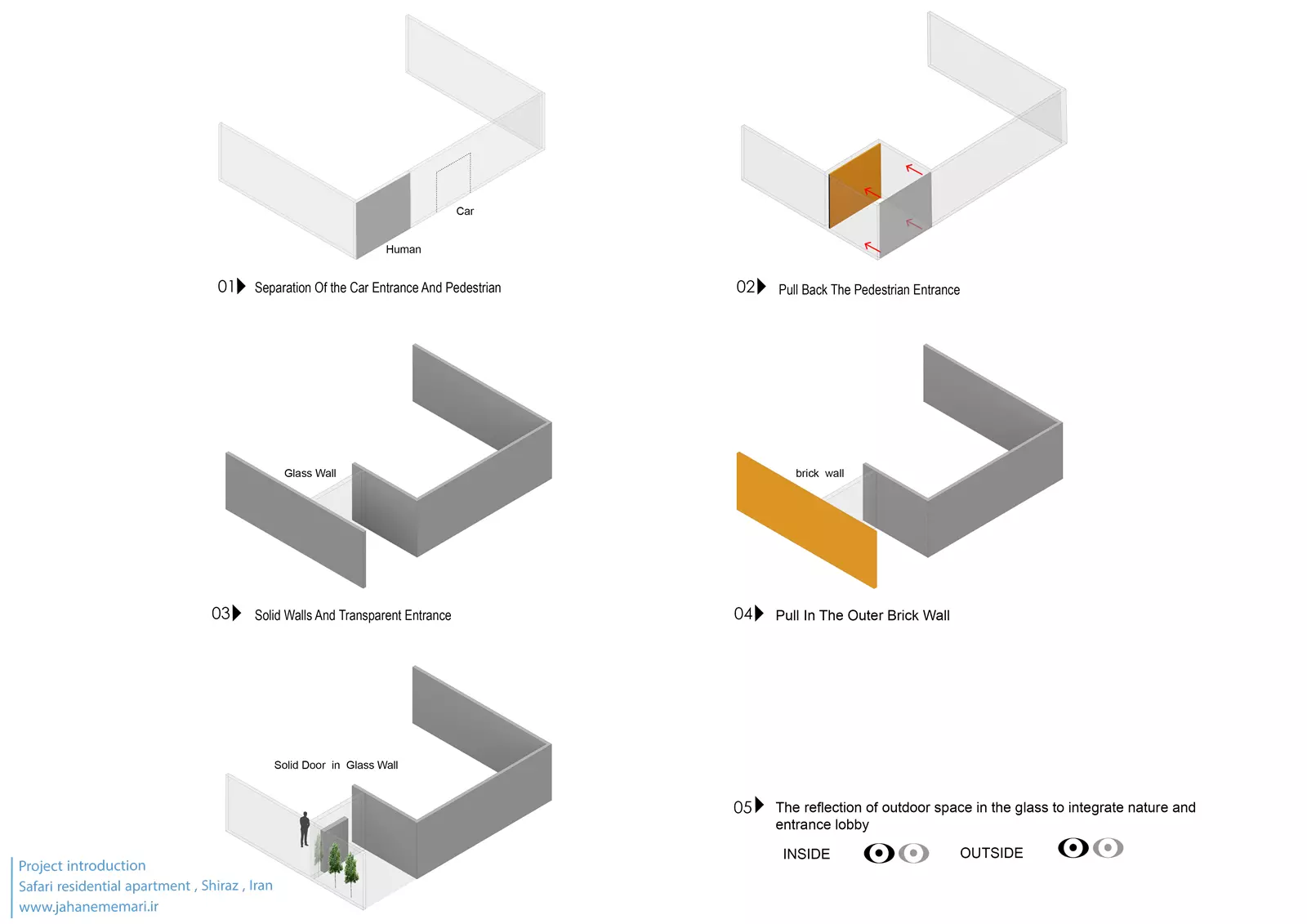 Car

Human

01 Separation Of the Car Entrance And Pedestrian

02 Pull Back The Pedestrian Entrance

Glass Wall

03 Solid Walls And Transparent Entrance

brick wall

04 Pull In The Outer Brick Wall

Solid Door in Glass Wall

05 The reflection of outdoor space in the glass to integrate nature and entrance lobby

INSIDE

OUTSIDE

Project introduction
Safari residential apartment , Shiraz , Iran
www.jahanememari.ir