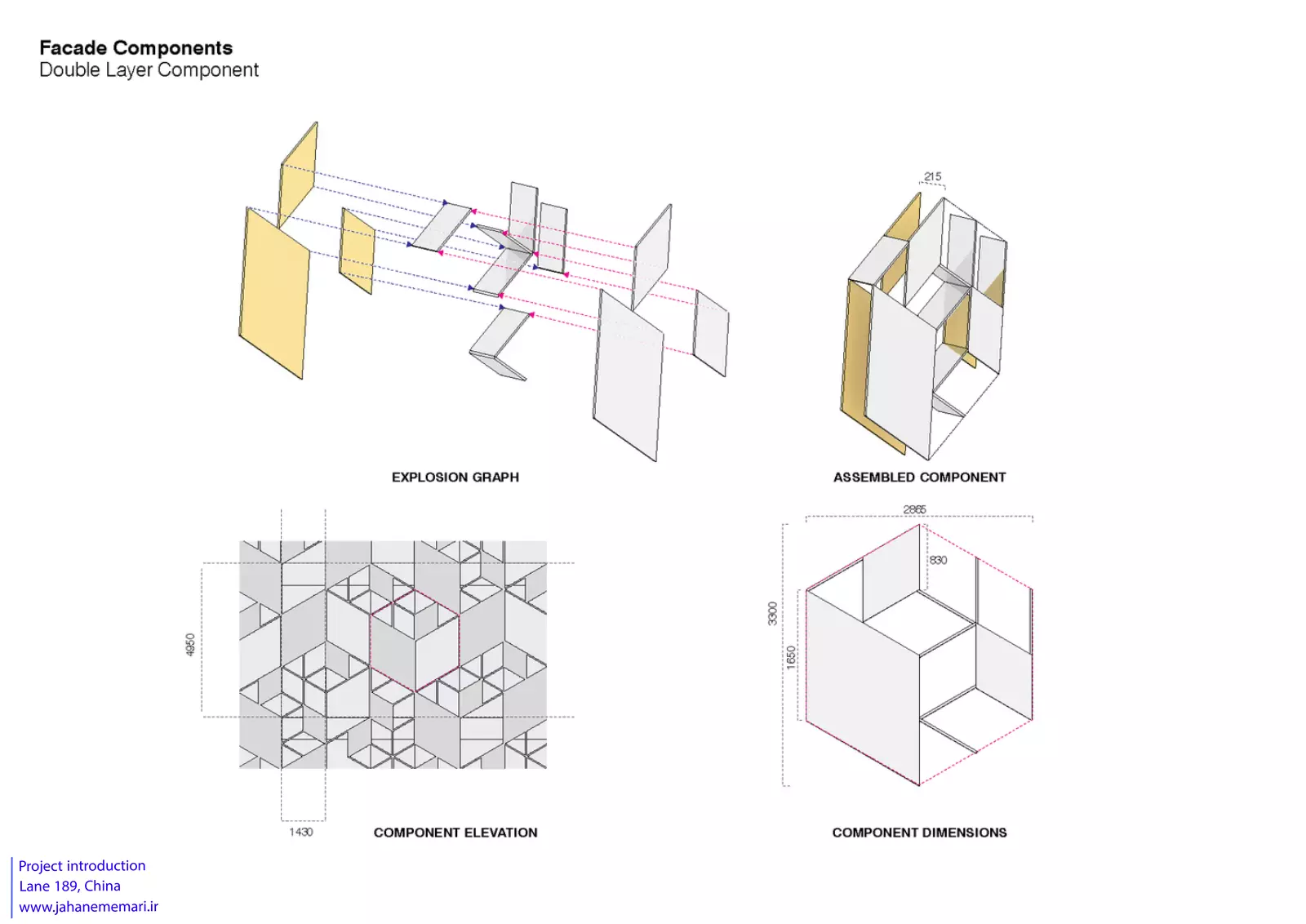 Facade Components
Double Layer Component

215

EXPLOSION GRAPH

ASSEMBLED COMPONENT

4950

1430

COMPONENT ELEVATION

2865

830

3300

1650

COMPONENT DIMENSIONS

Project introduction
Lane 189, China
www.jahanememari.ir