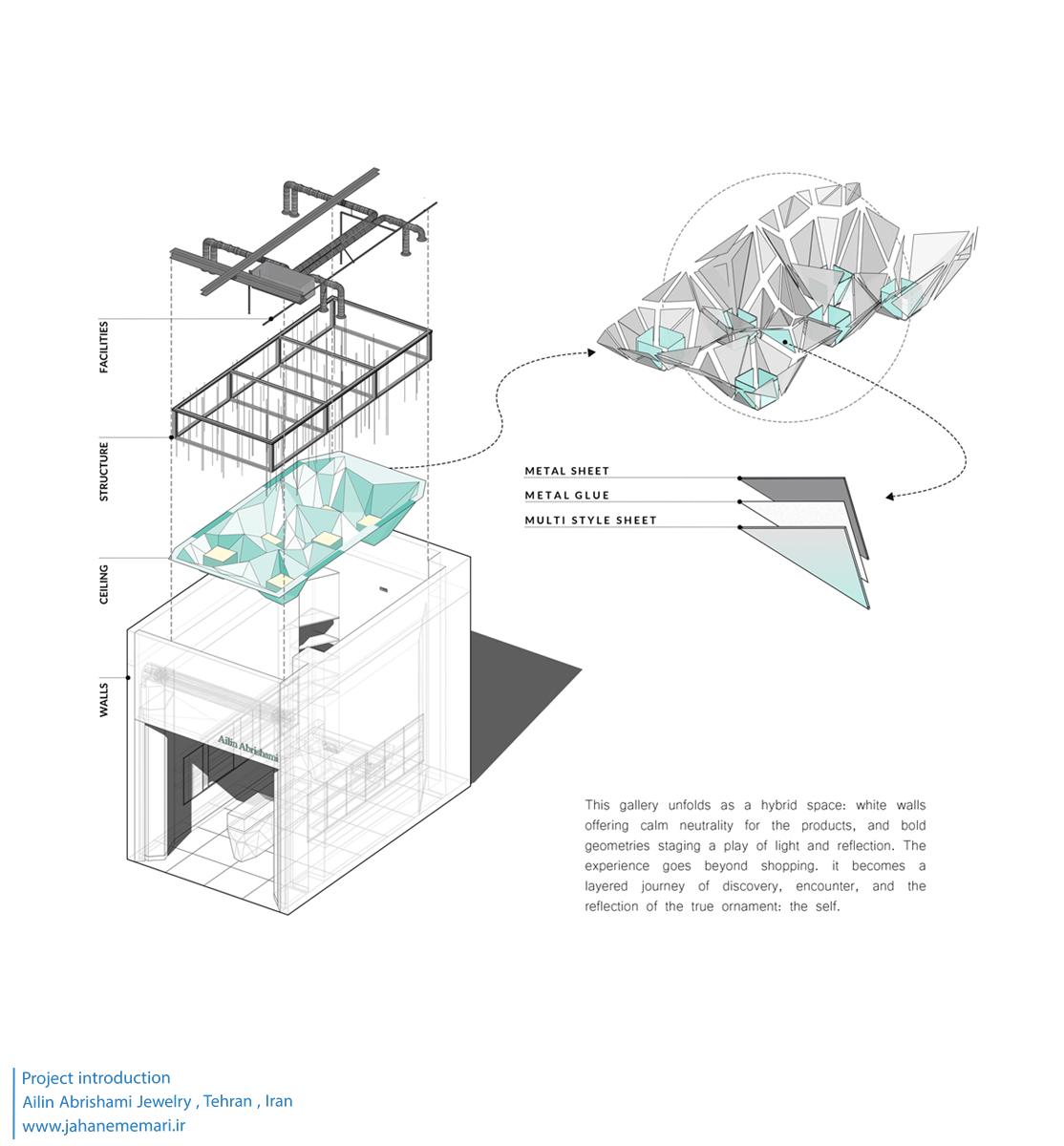 FACILITIES

STRUCTURE

CEILING

WALLS

Ailin Abrishami

METAL SHEET

METAL GLUE

MULTI STYLE SHEET

This gallery unfolds as a hybrid space: white walls offering calm neutrality for the products, and bold geometries staging a play of light and reflection. The experience goes beyond shopping. it becomes a layered journey of discovery, encounter, and the reflection of the true ornament: the self.

Project introduction
Ailin Abrishami Jewelry , Tehran , Iran
www.jahanememari.ir