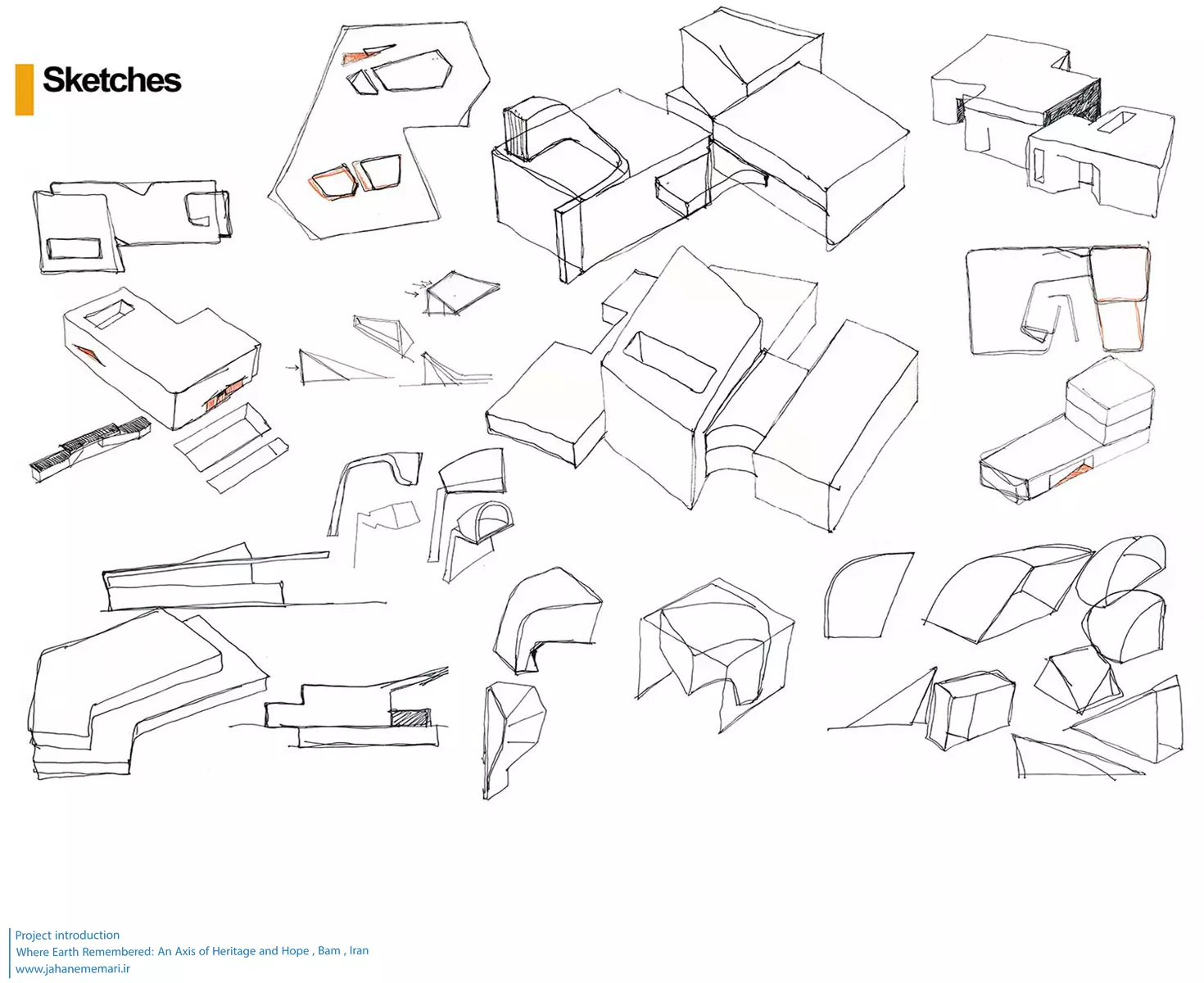 Sketches

Project introduction
Where Earth Remembered: An Axis of Heritage and Hope , Bam , Iran
www.jahanememari.ir