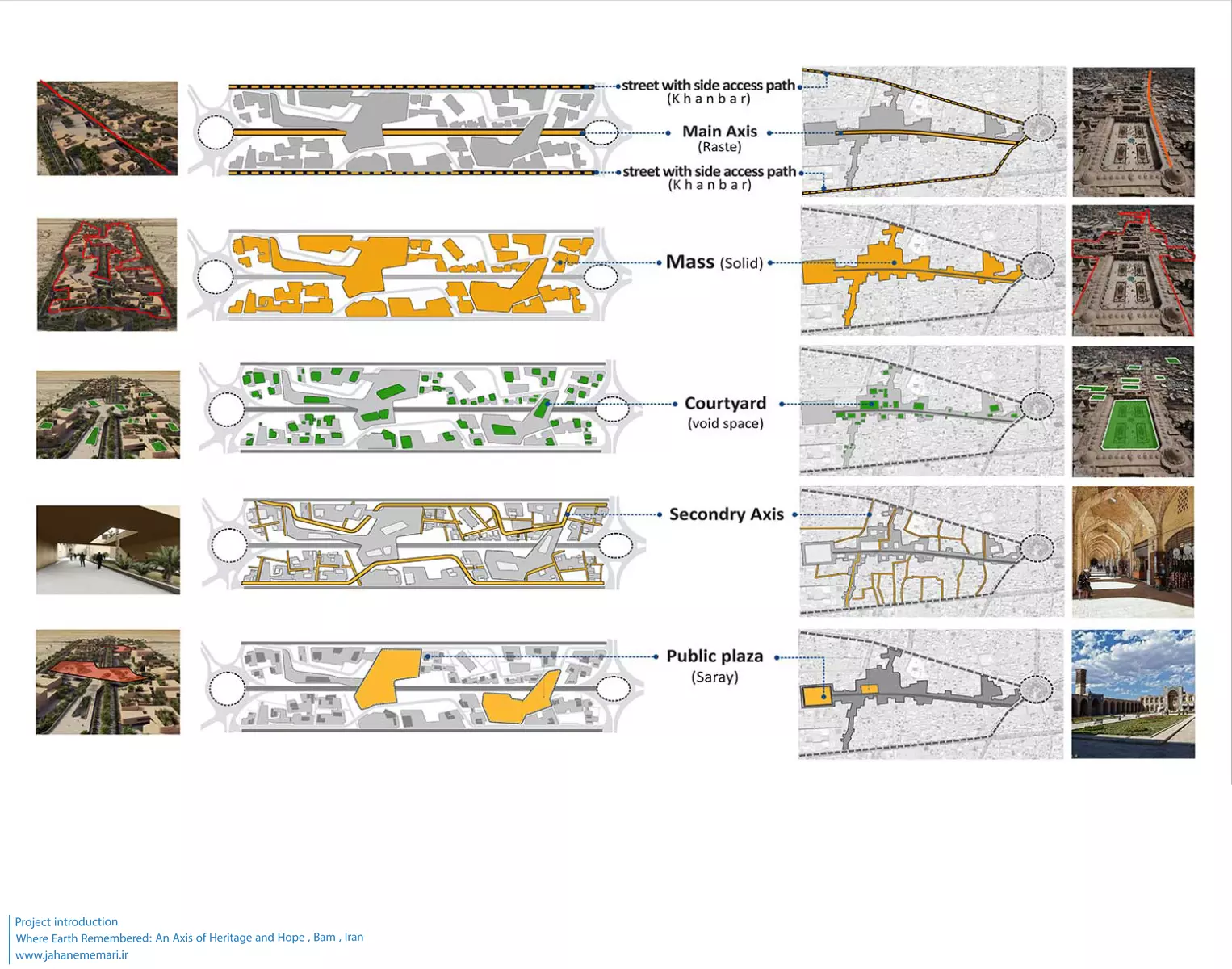 street with side access path
(Khanbar)

Main Axis
(Raste)

street with side access path
(Khanbar)

Mass (Solid)

Courtyard
(void space)

Secondry Axis

Public plaza
(Saray)

Project introduction
Where Earth Remembered: An Axis of Heritage and Hope , Bam , Iran
www.jahanememari.ir