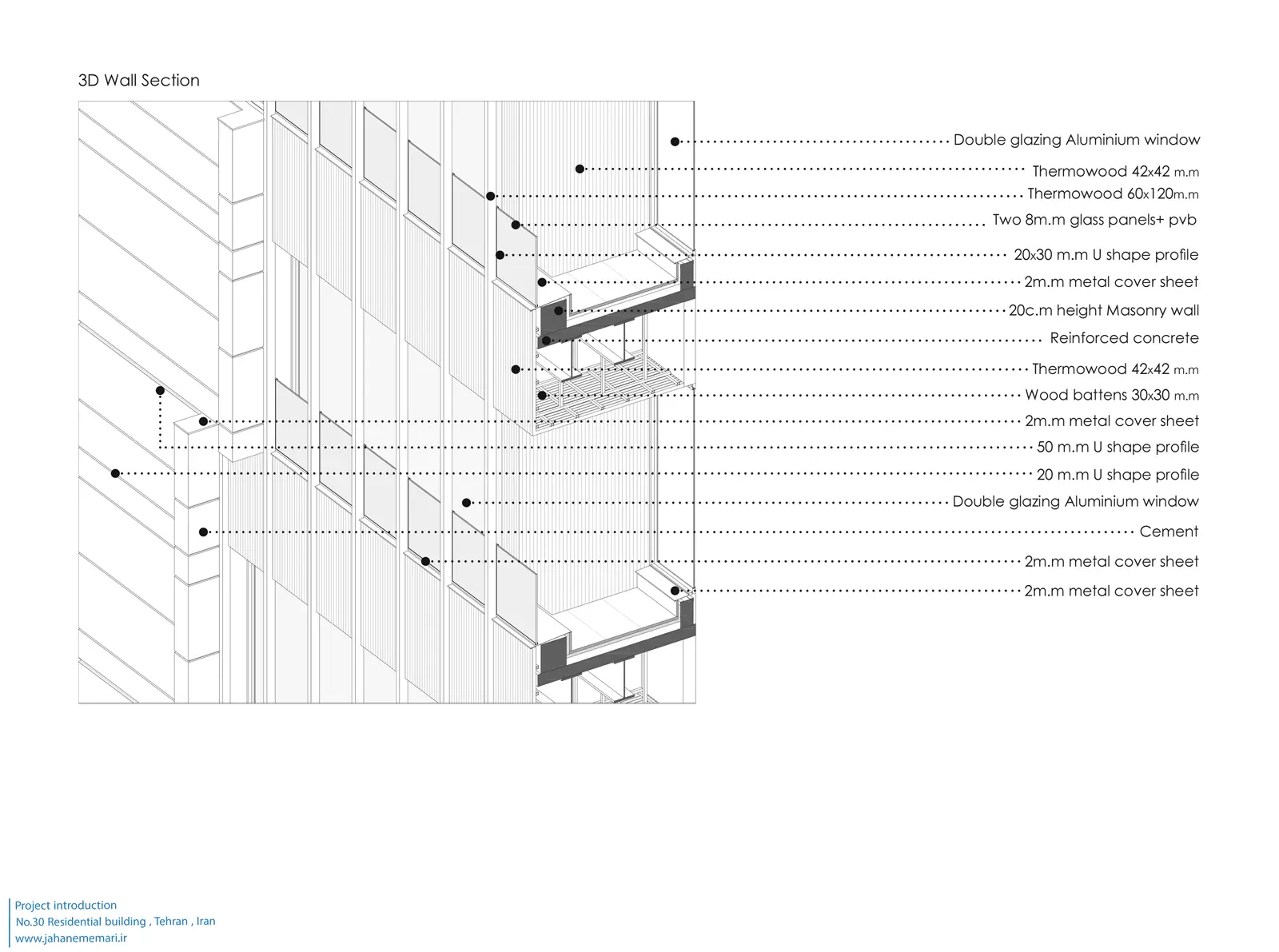 3D Wall Section

Double glazing Aluminium window
Thermowood 42x42 m.m
Thermowood 60x120m.m
Two 8m.m glass panels+ pvb
20x30 m.m U shape profile
2m.m metal cover sheet
20c.m height Masonry wall
Reinforced concrete
Thermowood 42x42 m.m
Wood battens 30x30 m.m
2m.m metal cover sheet
50 m.m U shape profile
20 m.m U shape profile
Double glazing Aluminium window
Cement
2m.m metal cover sheet
2m.m metal cover sheet

Project introduction
No.30 Residential building , Tehran , Iran
www.jahanememari.ir