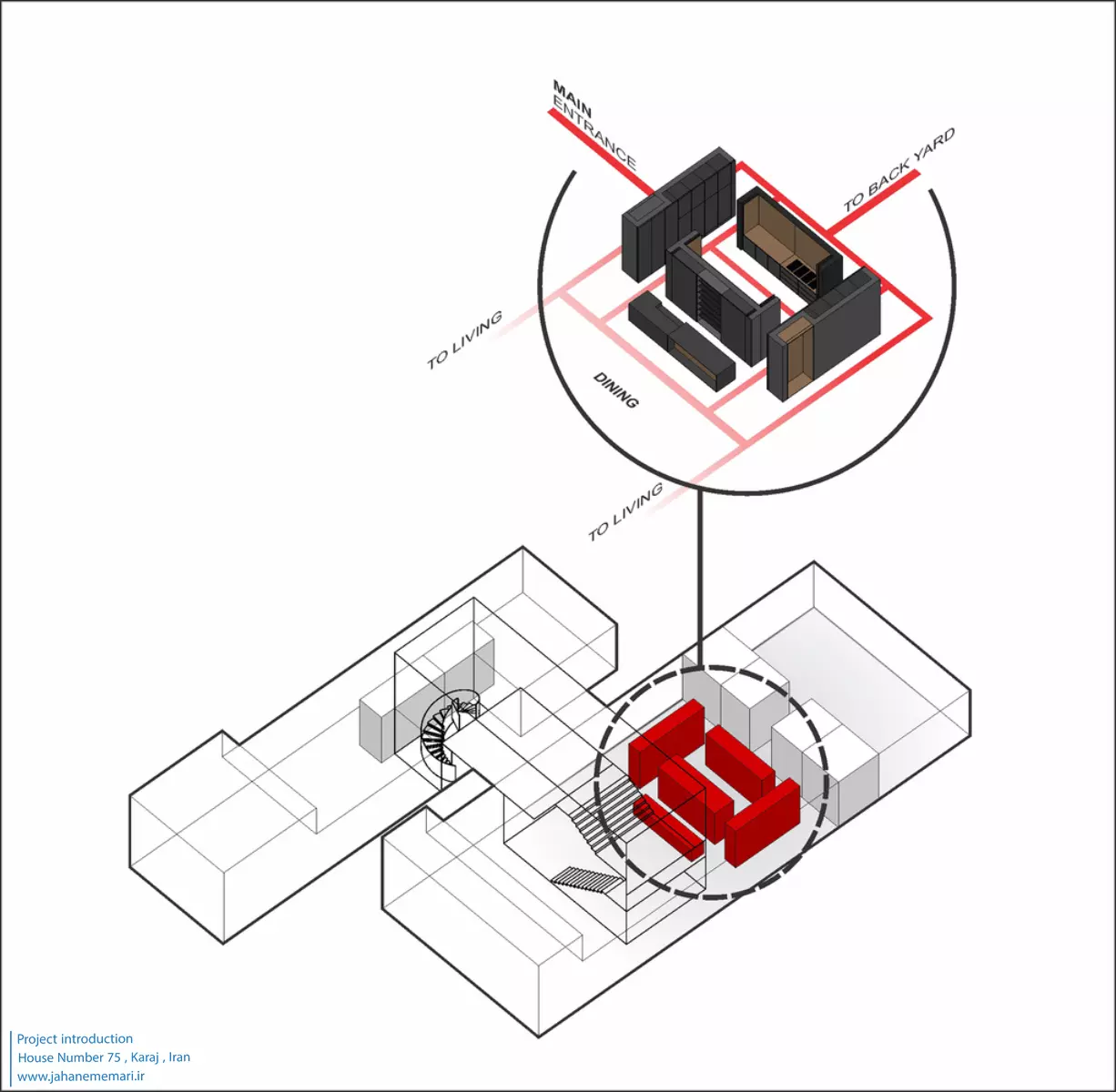 MAIN ENTRANCE

TO BACK YARD

TO LIVING

DINING

TO LIVING

Project introduction
House Number 75 , Karaj , Iran
www.jahanememari.ir