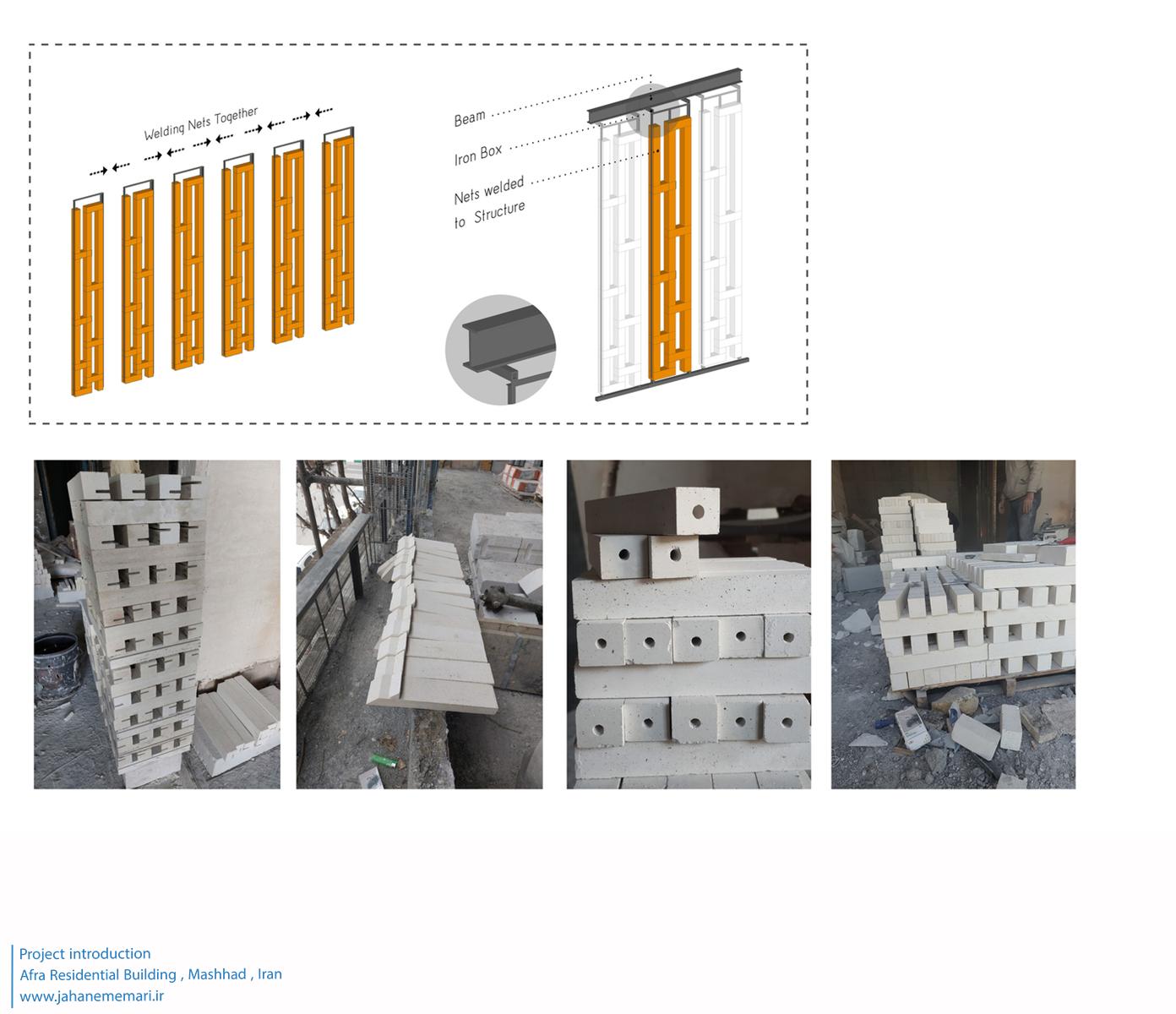 Welding Nets Together

Beam

Iron Box

Nets welded
to Structure

Project introduction
Afra Residential Building , Mashhad , Iran
www.jahanememari.ir