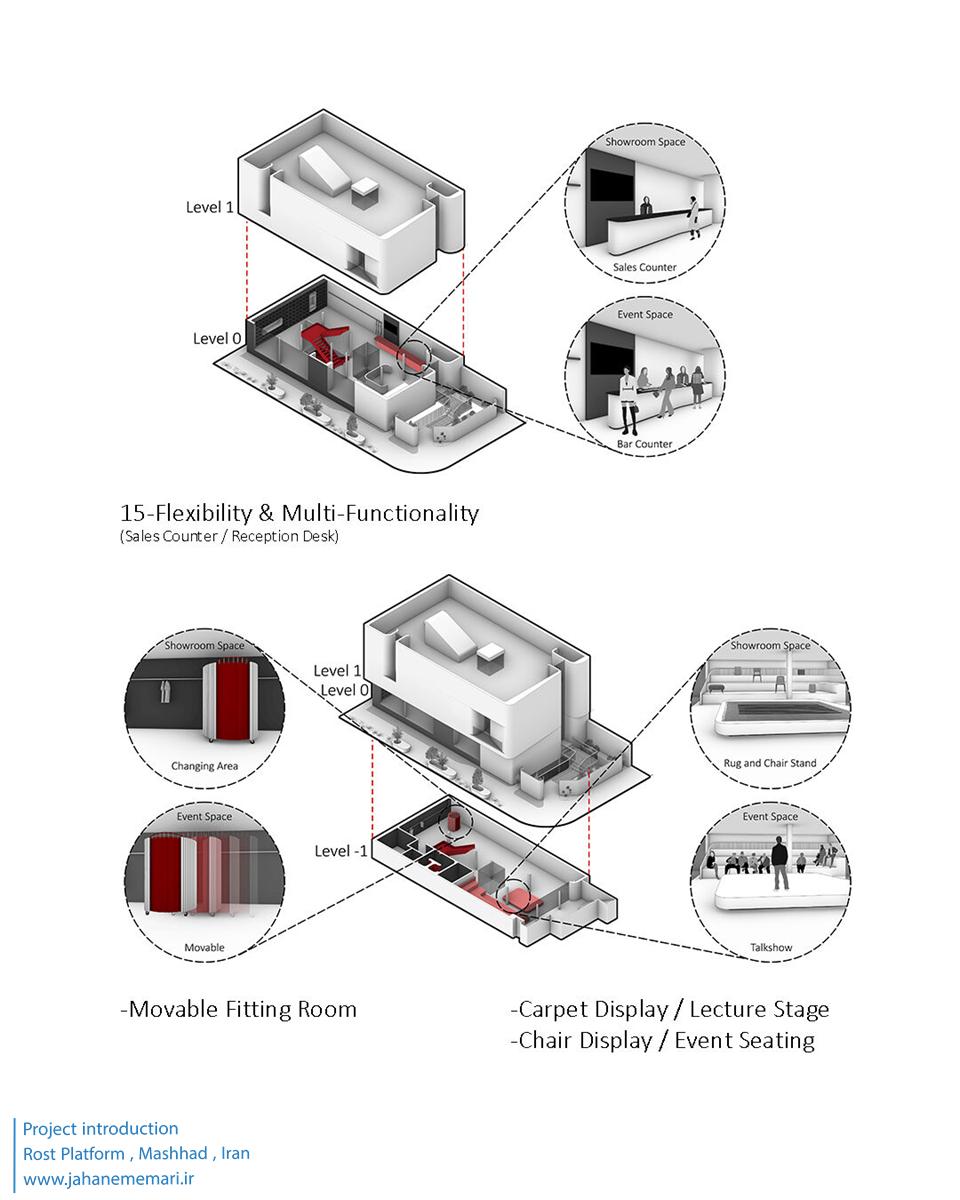 Level 1

Level 0

Showroom Space

Sales Counter

Event Space

Bar Counter

15-Flexibility & Multi-Functionality
(Sales Counter / Reception Desk)

Showroom Space

Changing Area

Event Space

Movable

Level 1
Level 0

Level -1

Showroom Space

Rug and Chair Stand

Event Space

Talkshow

-Movable Fitting Room

-Carpet Display / Lecture Stage
-Chair Display / Event Seating

Project introduction
Rost Platform , Mashhad , Iran
www.jahanememari.ir