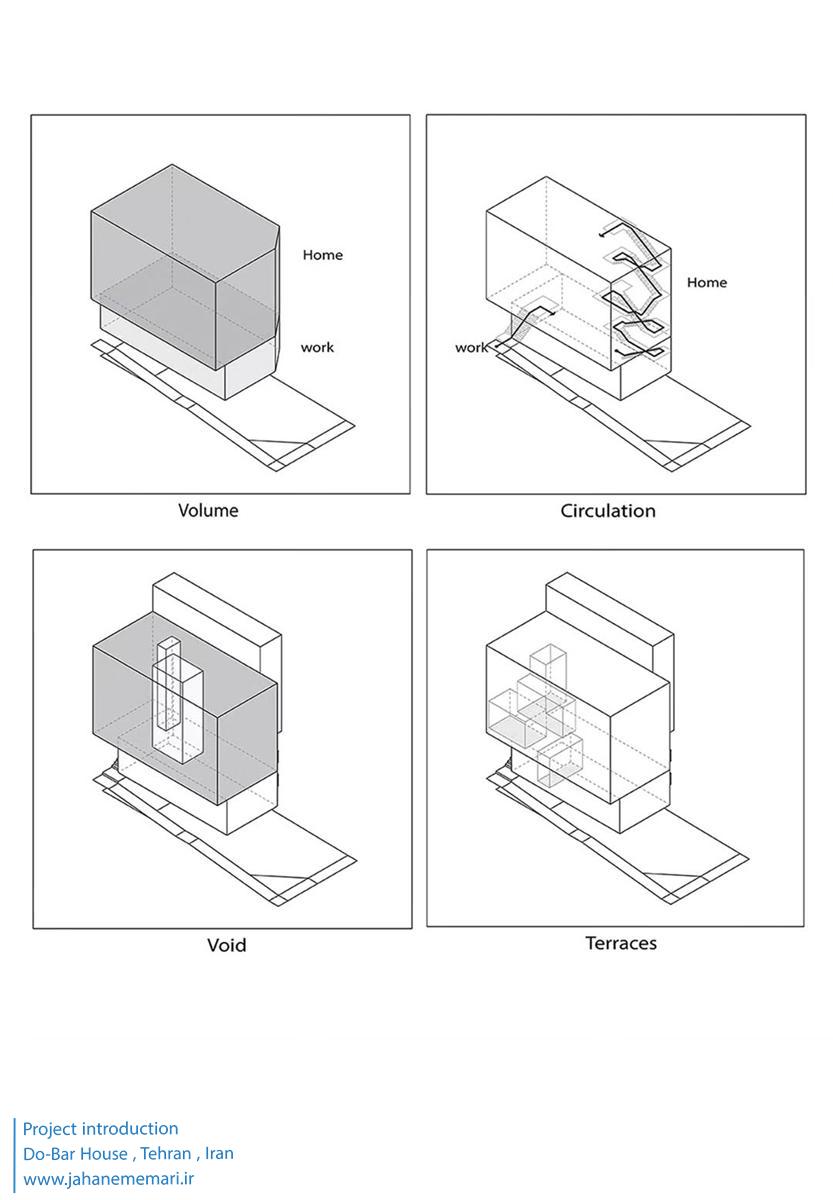 Home

work

Volume

Home

work

Circulation

Void

Terraces

Project introduction
Do-Bar House , Tehran , Iran
www.jahanememari.ir