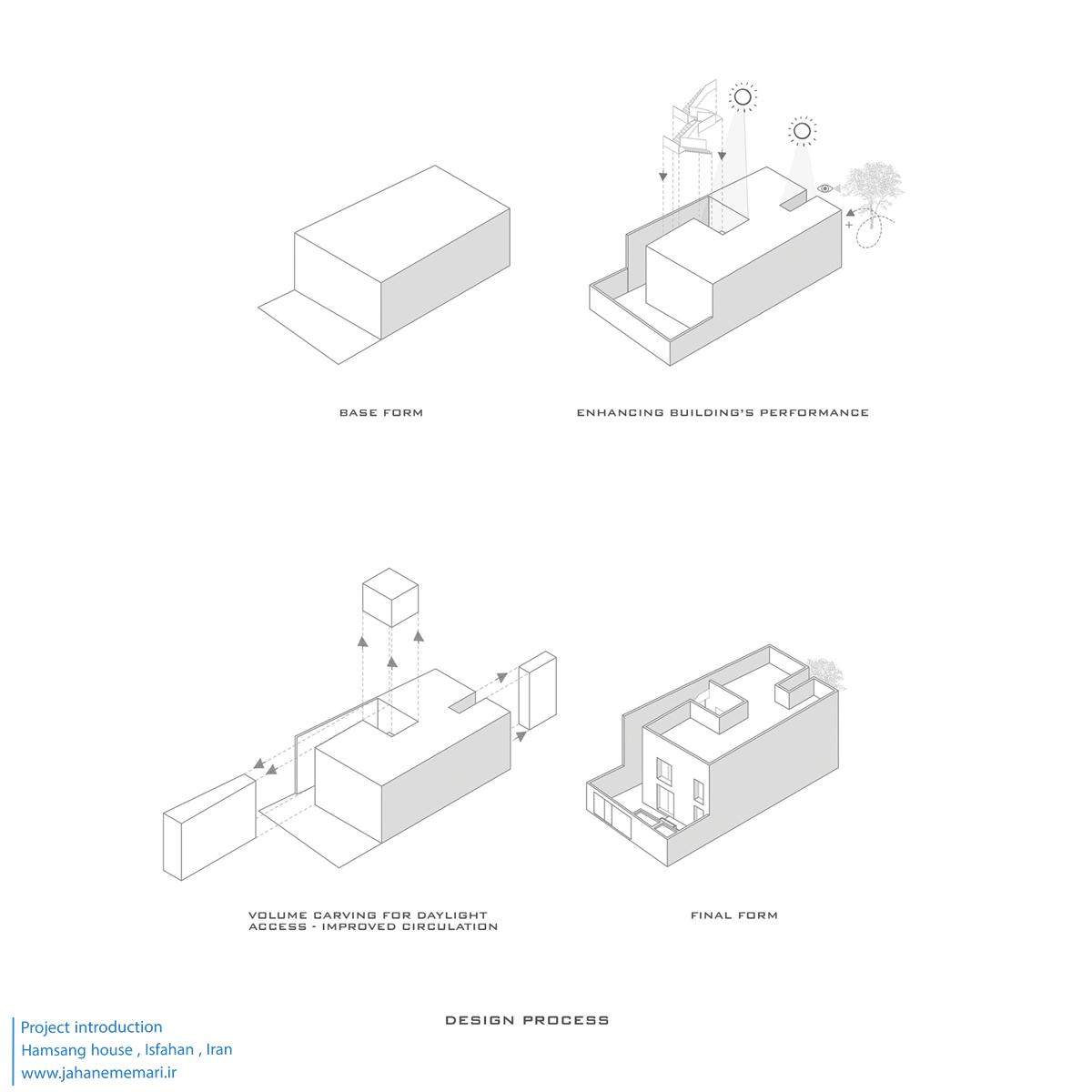 BASE FORM

ENHANCING BUILDING'S PERFORMANCE

VOLUME CARVING FOR DAYLIGHT ACCESS - IMPROVED CIRCULATION

FINAL FORM

DESIGN PROCESS

Project introduction
Hamsang house , Isfahan , Iran
www.jahanememari.ir