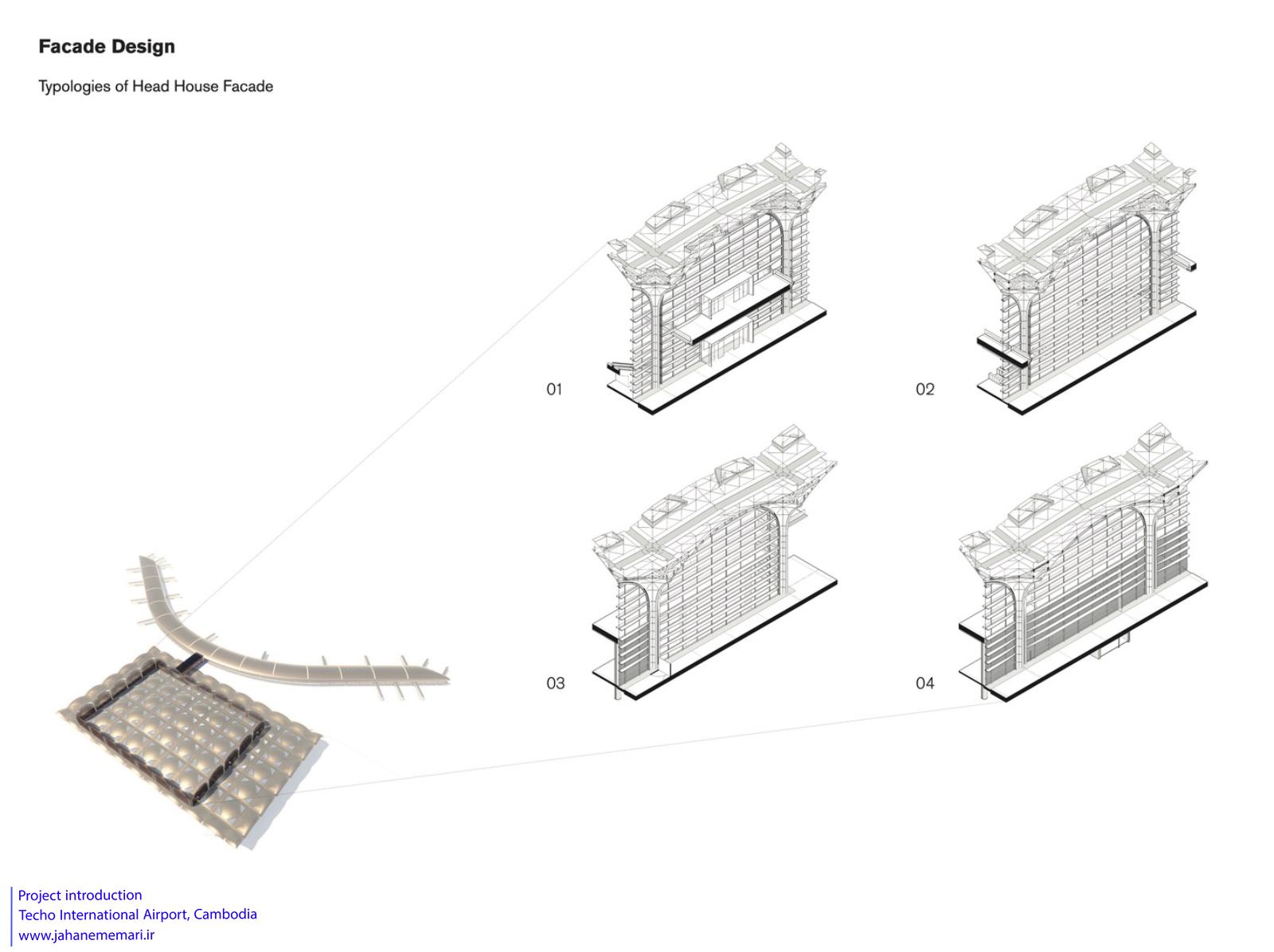 Facade Design

Typologies of Head House Facade

01

02

03

04

Project introduction
Techo International Airport, Cambodia
www.jahanememari.ir