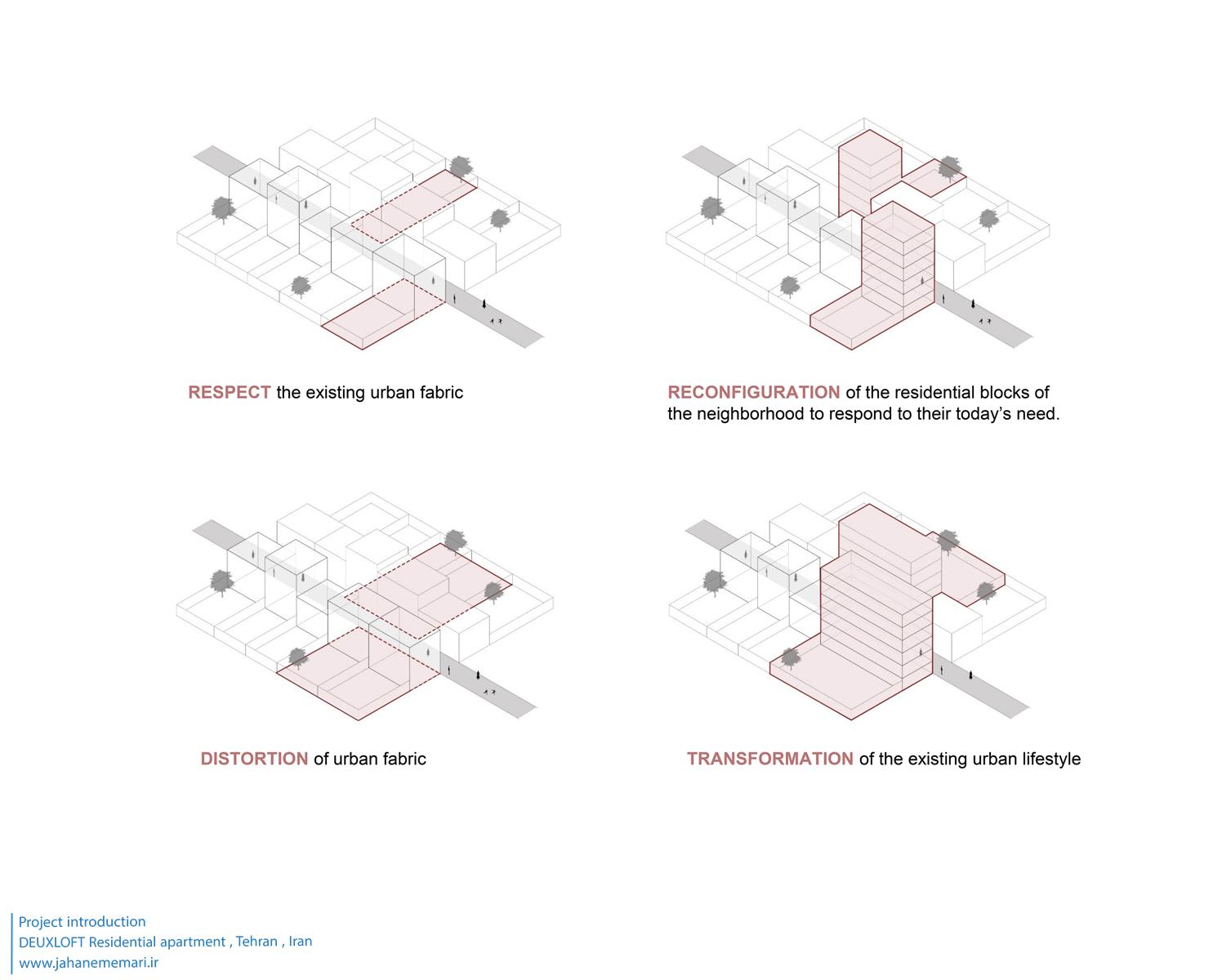 RESPECT the existing urban fabric

RECONFIGURATION of the residential blocks of the neighborhood to respond to their today’s need.

DISTORTION of urban fabric

TRANSFORMATION of the existing urban lifestyle

Project introduction
DEUXLOFT Residential apartment , Tehran , Iran
www.jahanememari.ir