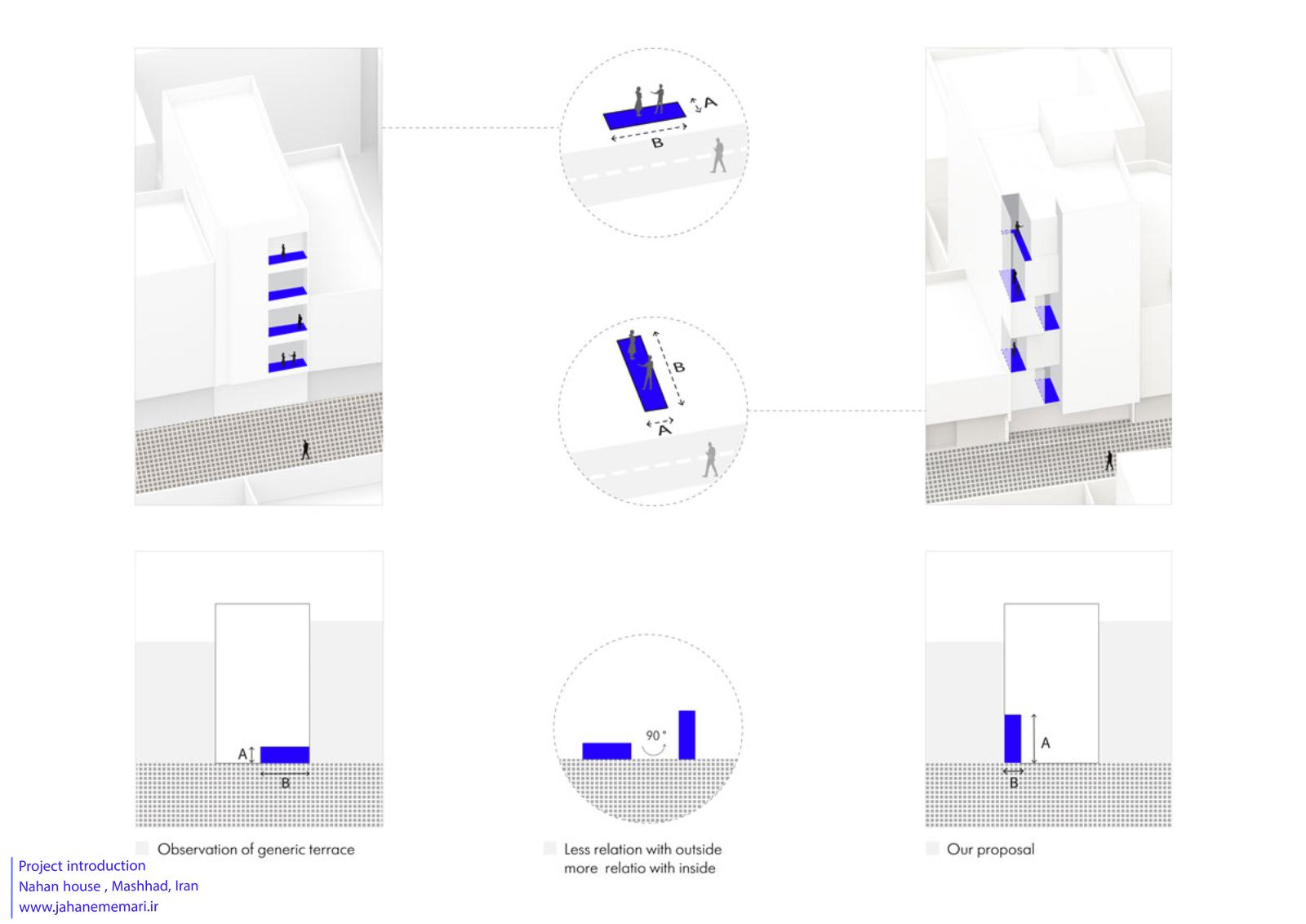 A
B

B
A

A
B

90°

A
B

Observation of generic terrace

Less relation with outside
more relatio with inside

Our proposal

Project introduction
Nahan house , Mashhad, Iran
www.jahanememari.ir