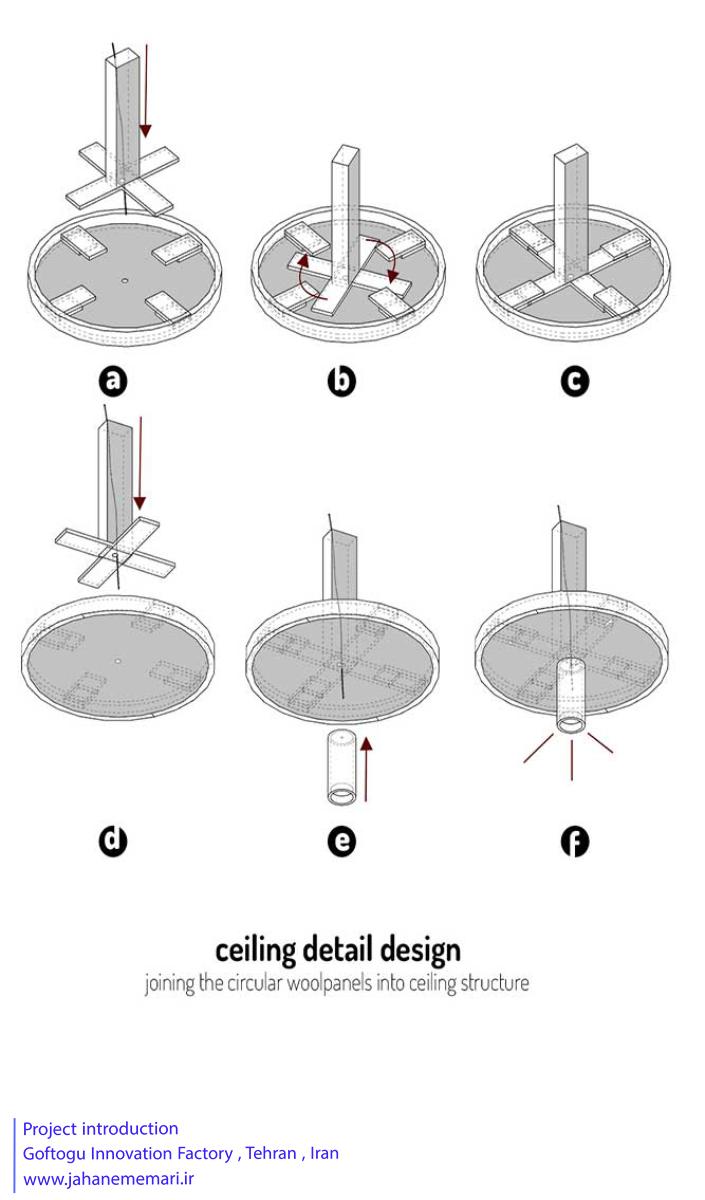 a

b

c

d

e

f

ceiling detail design
joining the circular woolpanels into ceiling structure

Project introduction
Goftogu Innovation Factory , Tehran , Iran
www.jahanememari.ir