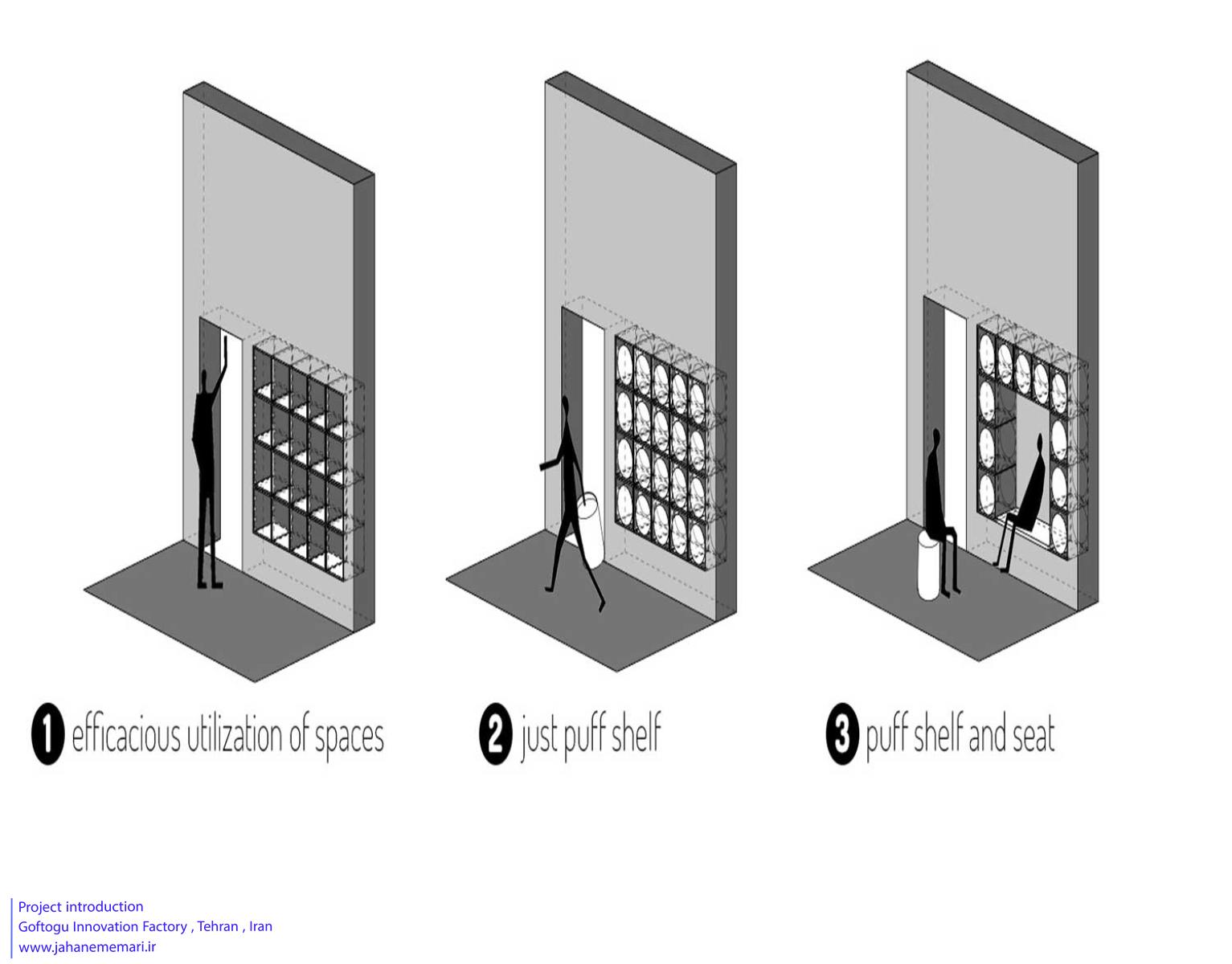 1 efficacious utilization of spaces

2 just puff shelf

3 puff shelf and seat

Project introduction
Goftogu Innovation Factory , Tehran , Iran
www.jahanememari.ir