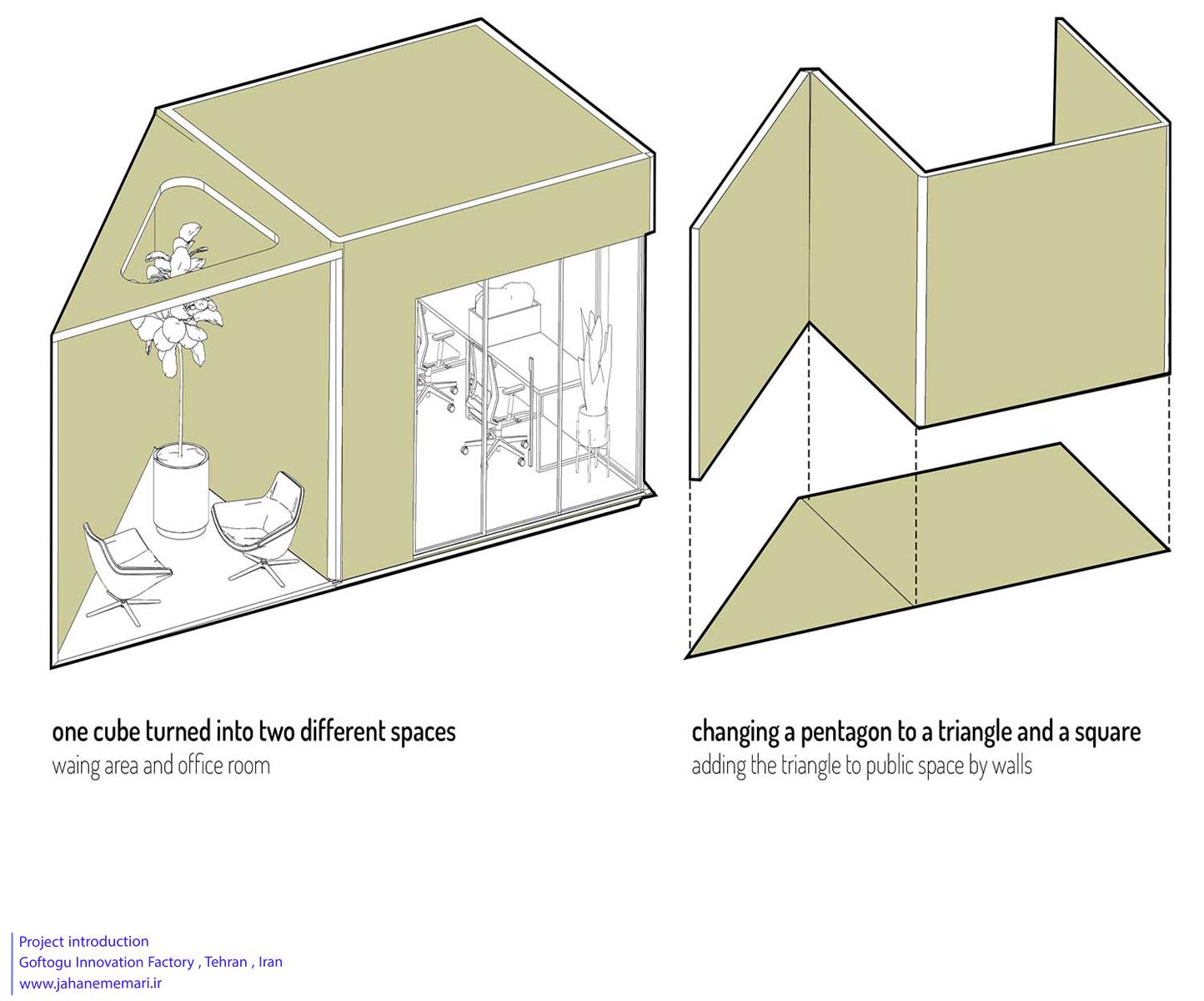 one cube turned into two different spaces
waing area and office room

changing a pentagon to a triangle and a square
adding the triangle to public space by walls

Project introduction
Goftogu Innovation Factory , Tehran , Iran
www.jahanememari.ir