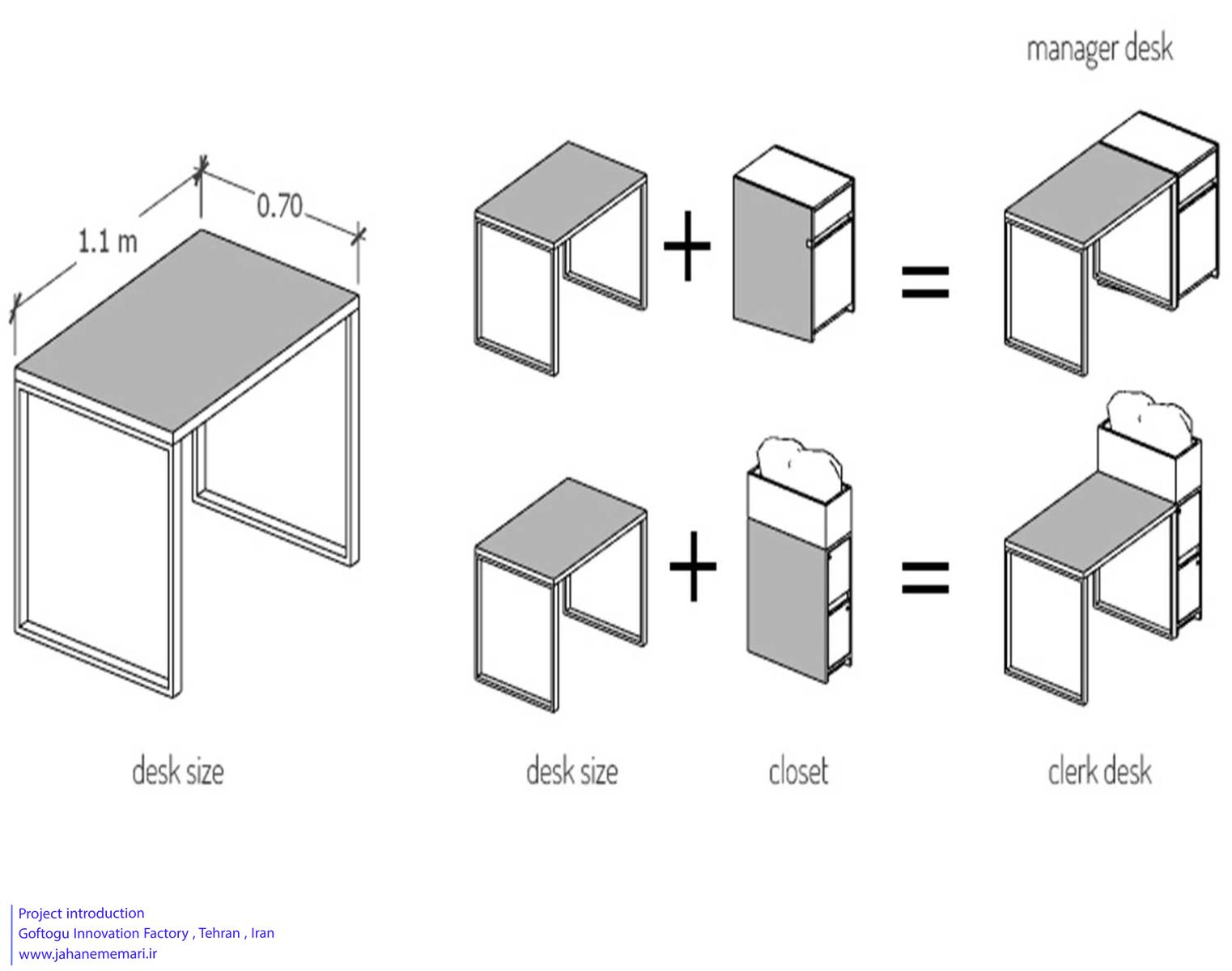 manager desk

1.1 m

0.70

+

=

+

=

desk size

desk size

closet

clerk desk

Project introduction
Goftogu Innovation Factory , Tehran , Iran
www.jahanememari.ir