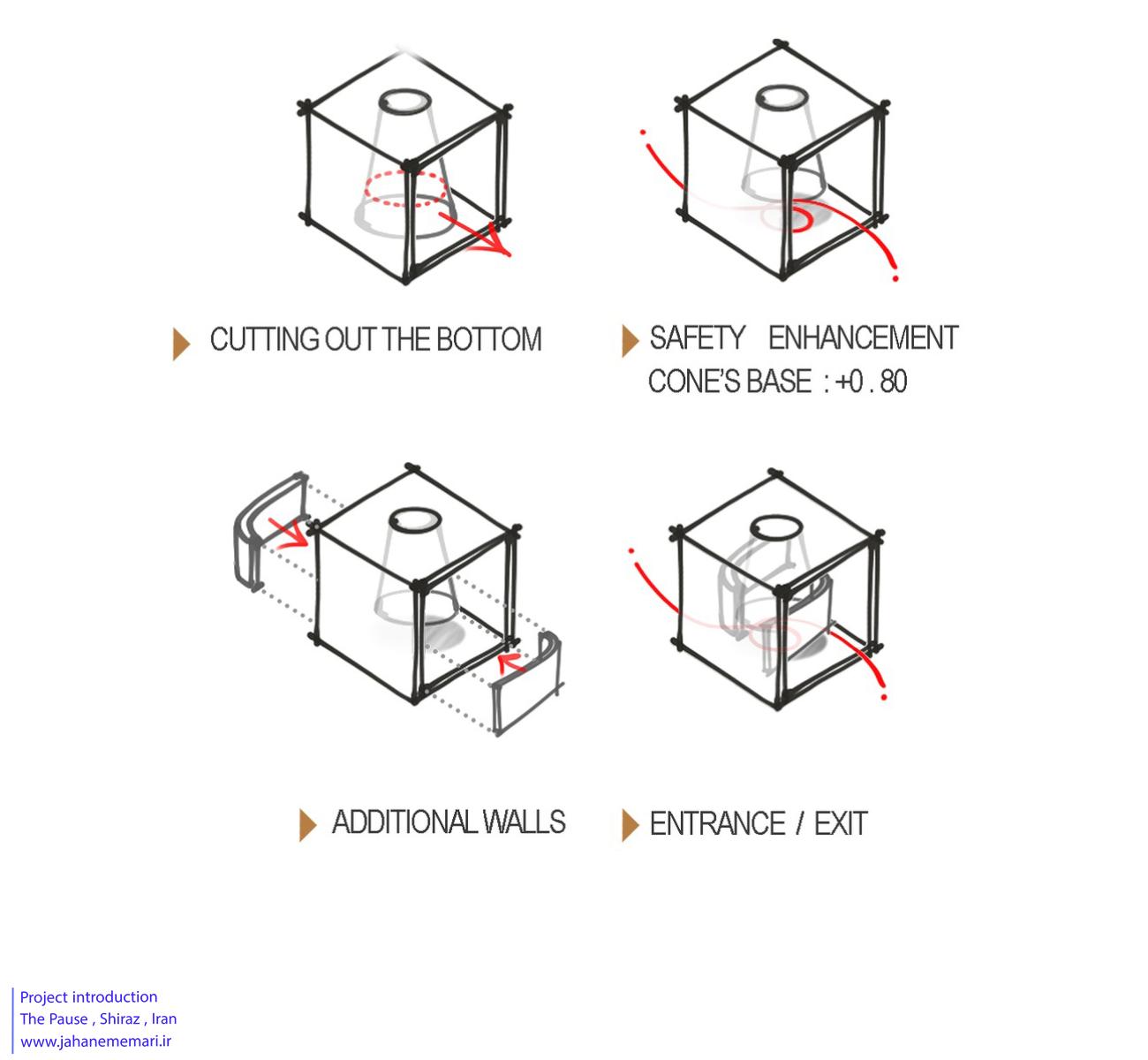 CUTTING OUT THE BOTTOM

SAFETY ENHANCEMENT
CONE'S BASE : +0 . 80

ADDITIONAL WALLS

ENTRANCE / EXIT

Project introduction
The Pause , Shiraz , Iran
www.jahanememari.ir