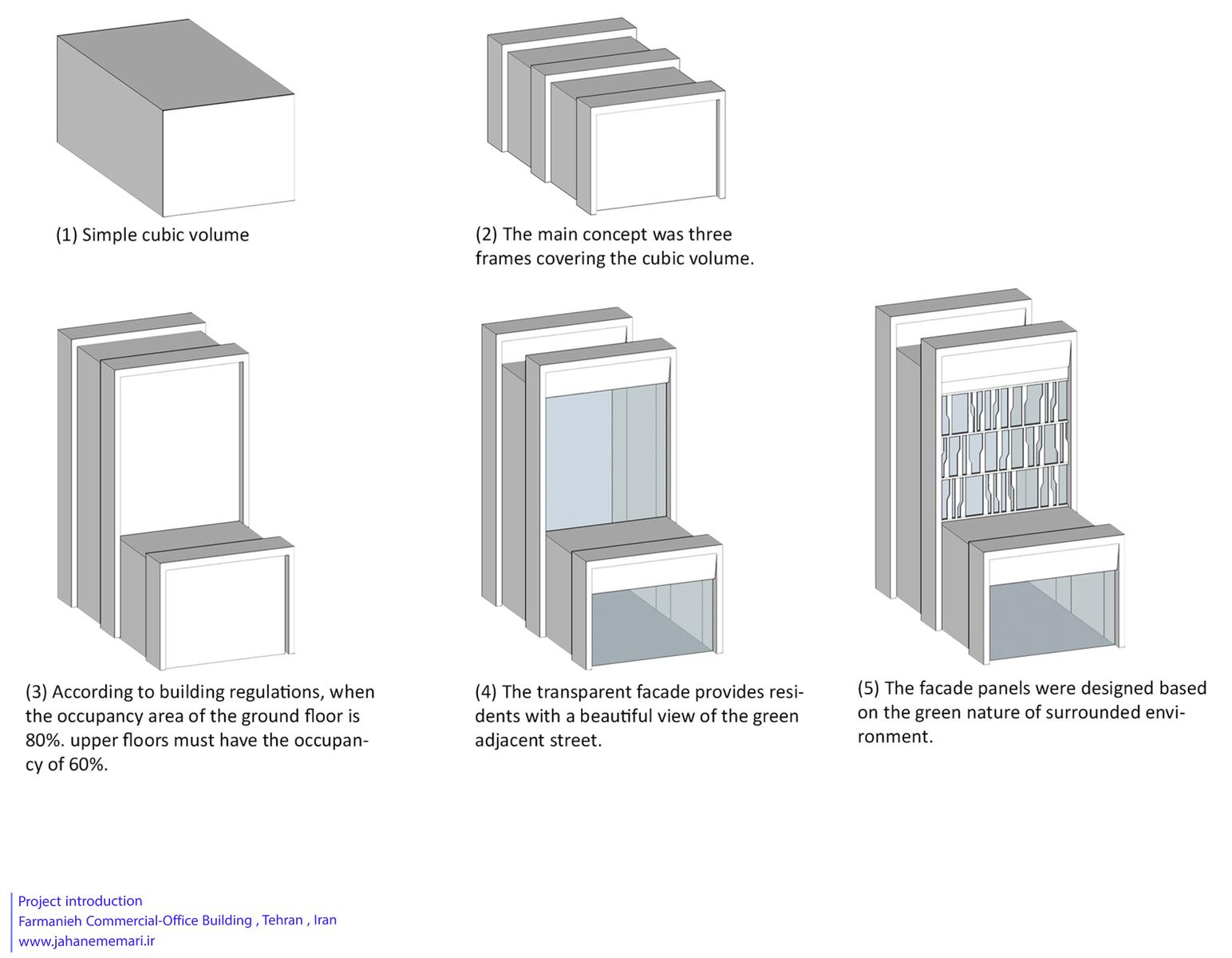 (1) Simple cubic volume

(2) The main concept was three frames covering the cubic volume.

(3) According to building regulations, when the occupancy area of the ground floor is 80%. upper floors must have the occupancy of 60%.

(4) The transparent facade provides residents with a beautiful view of the green adjacent street.

(5) The facade panels were designed based on the green nature of surrounded environment.

Project introduction
Farmanieh Commercial-Office Building , Tehran , Iran
www.jahanememari.ir