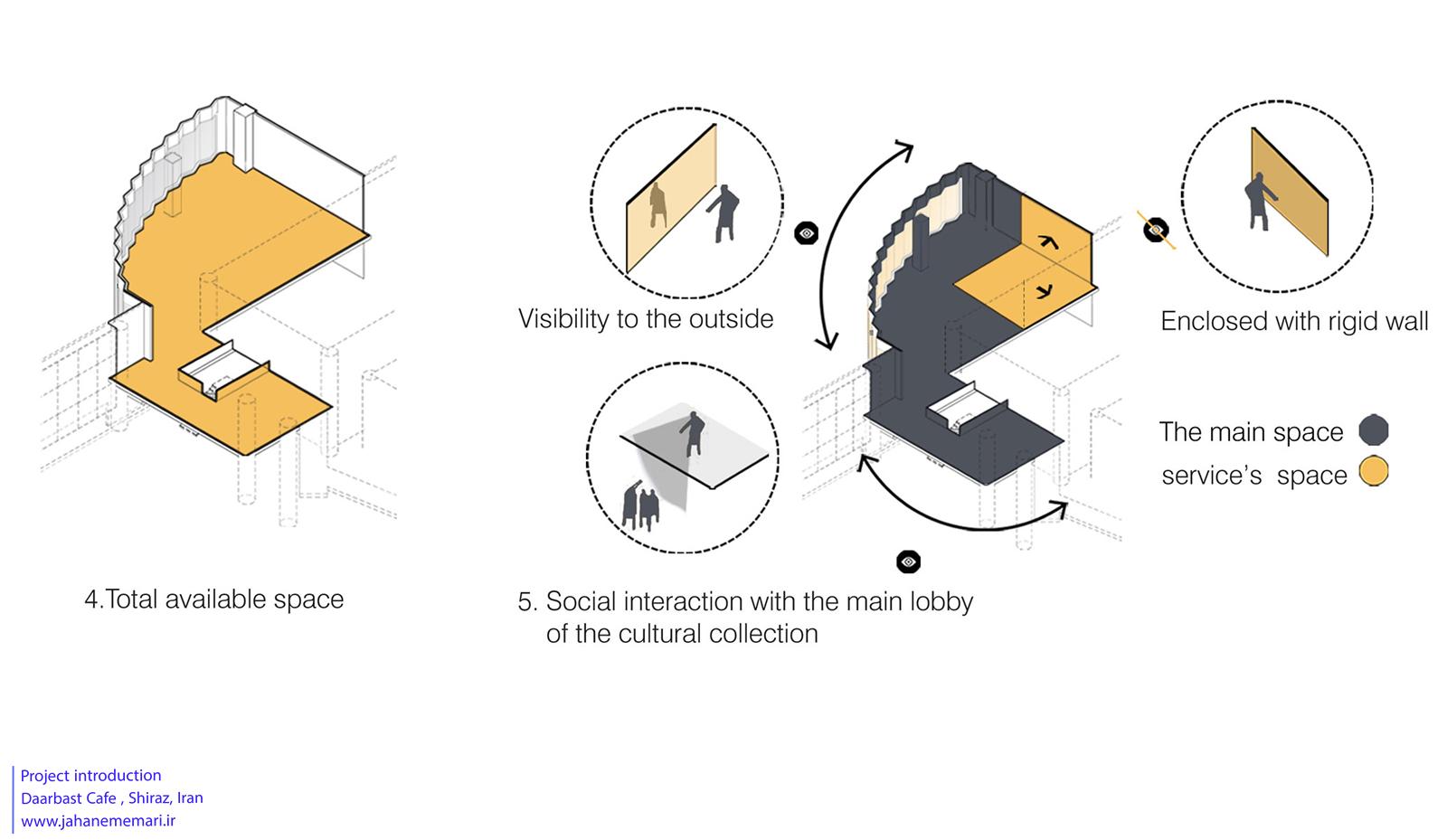 Visibility to the outside

Enclosed with rigid wall

The main space

service's space

4.Total available space

5. Social interaction with the main lobby of the cultural collection

Project introduction
Daarbast Cafe , Shiraz, Iran
www.jahanememari.ir