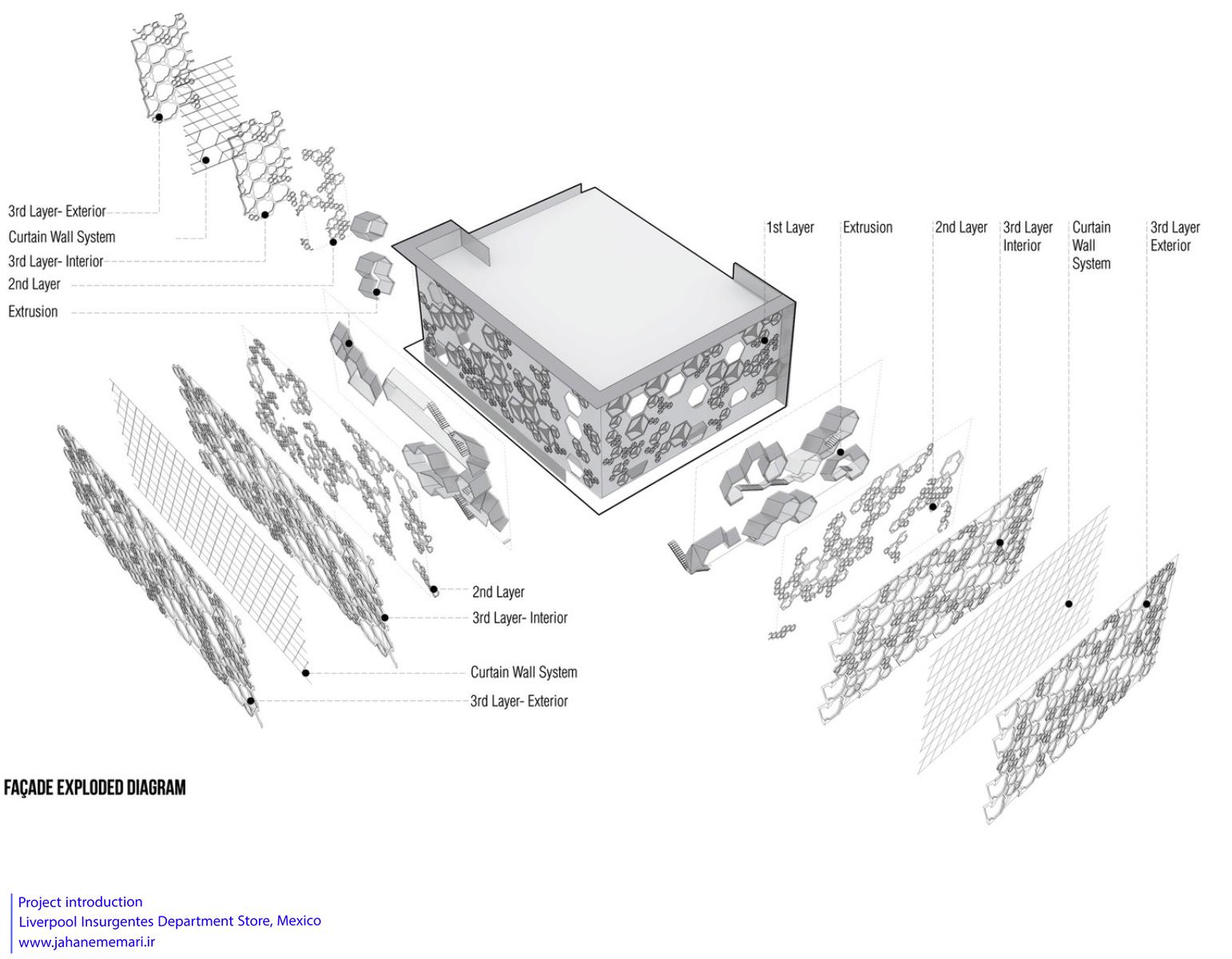 3rd Layer- Exterior
Curtain Wall System
3rd Layer- Interior
2nd Layer
Extrusion

1st Layer
Extrusion
2nd Layer
3rd Layer Interior
Curtain Wall System
3rd Layer Exterior

2nd Layer
3rd Layer- Interior
Curtain Wall System
3rd Layer- Exterior

FAÇADE EXPLODED DIAGRAM

Project introduction
Liverpool Insurgentes Department Store, Mexico
www.jahanememari.ir