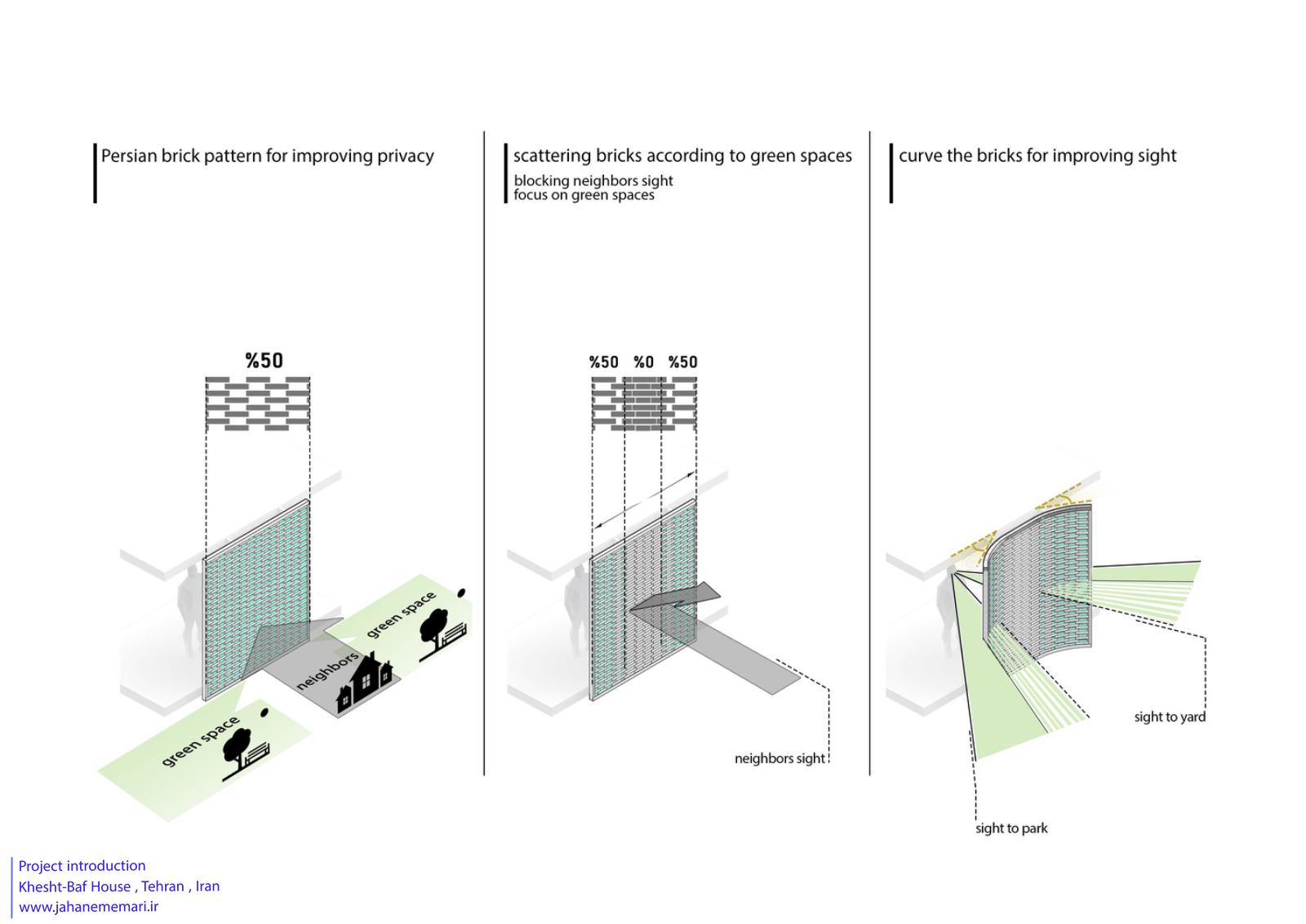 Persian brick pattern for improving privacy

%50

green space

neighbors

green space

scattering bricks according to green spaces
blocking neighbors sight
focus on green spaces

%50 %0 %50

neighbors sight

curve the bricks for improving sight

sight to yard

sight to park

Project introduction
Khesht-Baf House , Tehran , Iran
www.jahanememari.ir