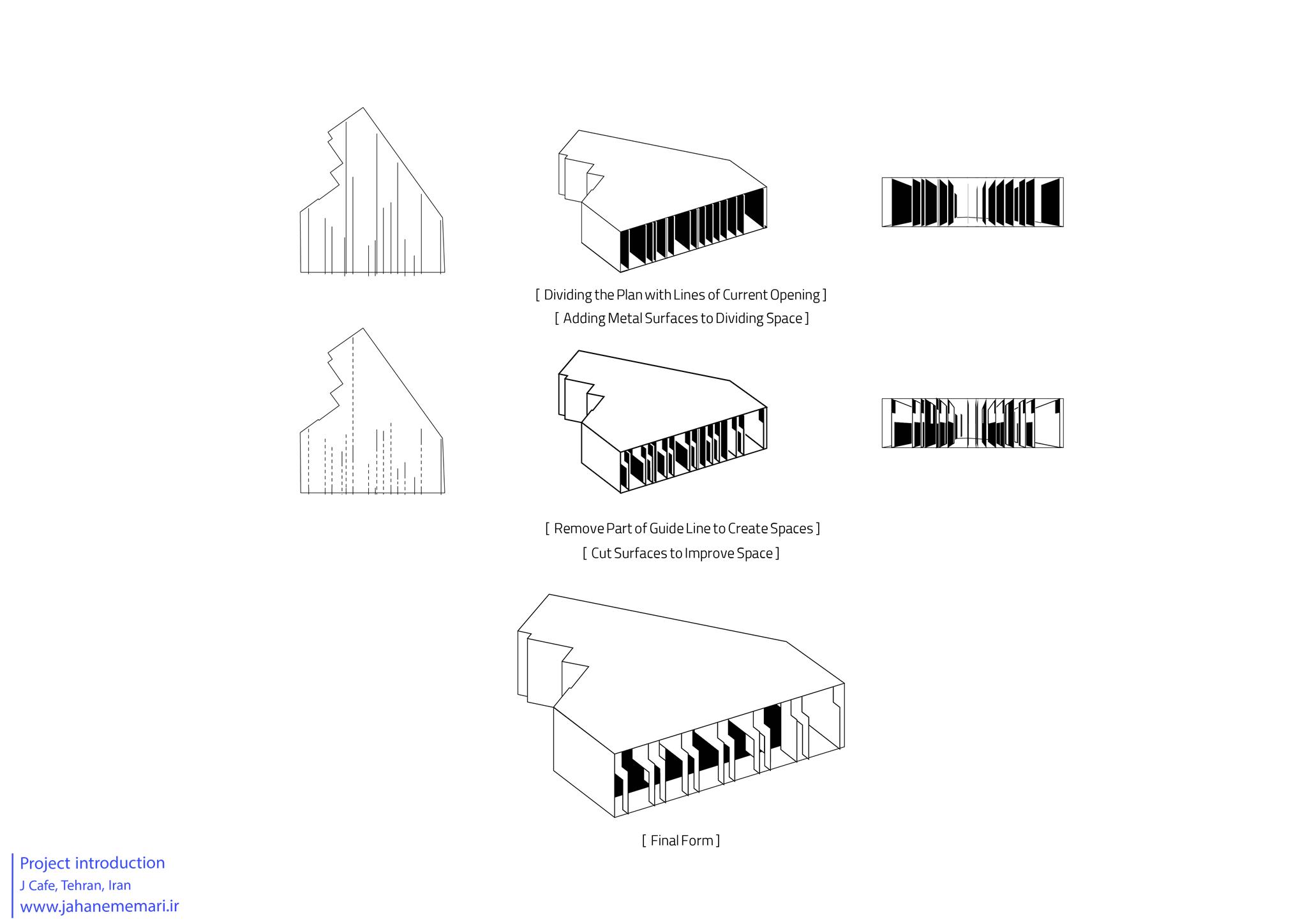 [ Dividing the Plan with Lines of Current Opening ]
[ Adding Metal Surfaces to Dividing Space ]

[ Remove Part of Guide Line to Create Spaces ]
[ Cut Surfaces to Improve Space ]

[ Final Form ]

Project introduction
J Cafe, Tehran, Iran
www.jahanememari.ir