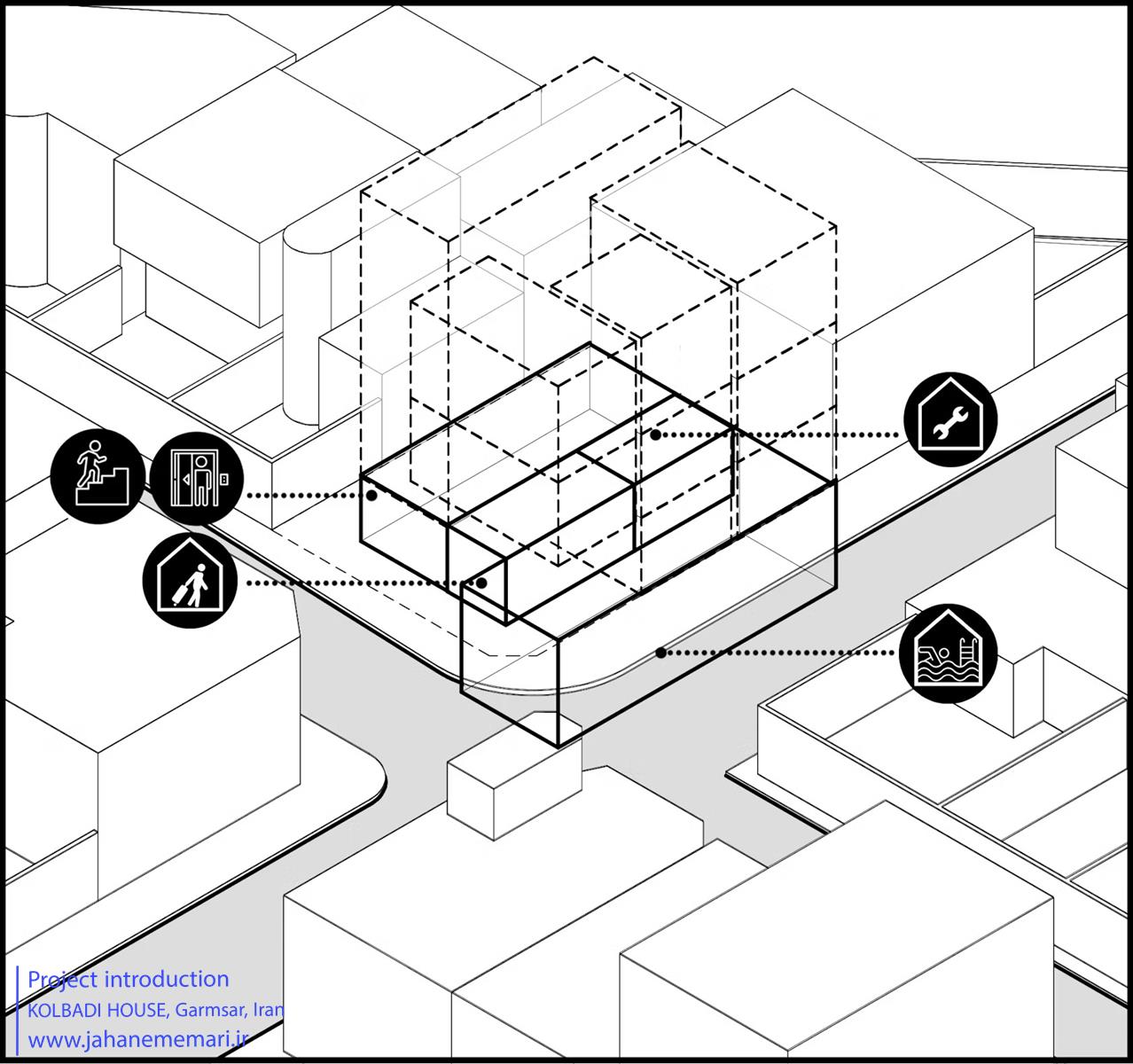 Project introduction
KOLBADI HOUSE, Garmsar, Iran
www.jahanememari.ir