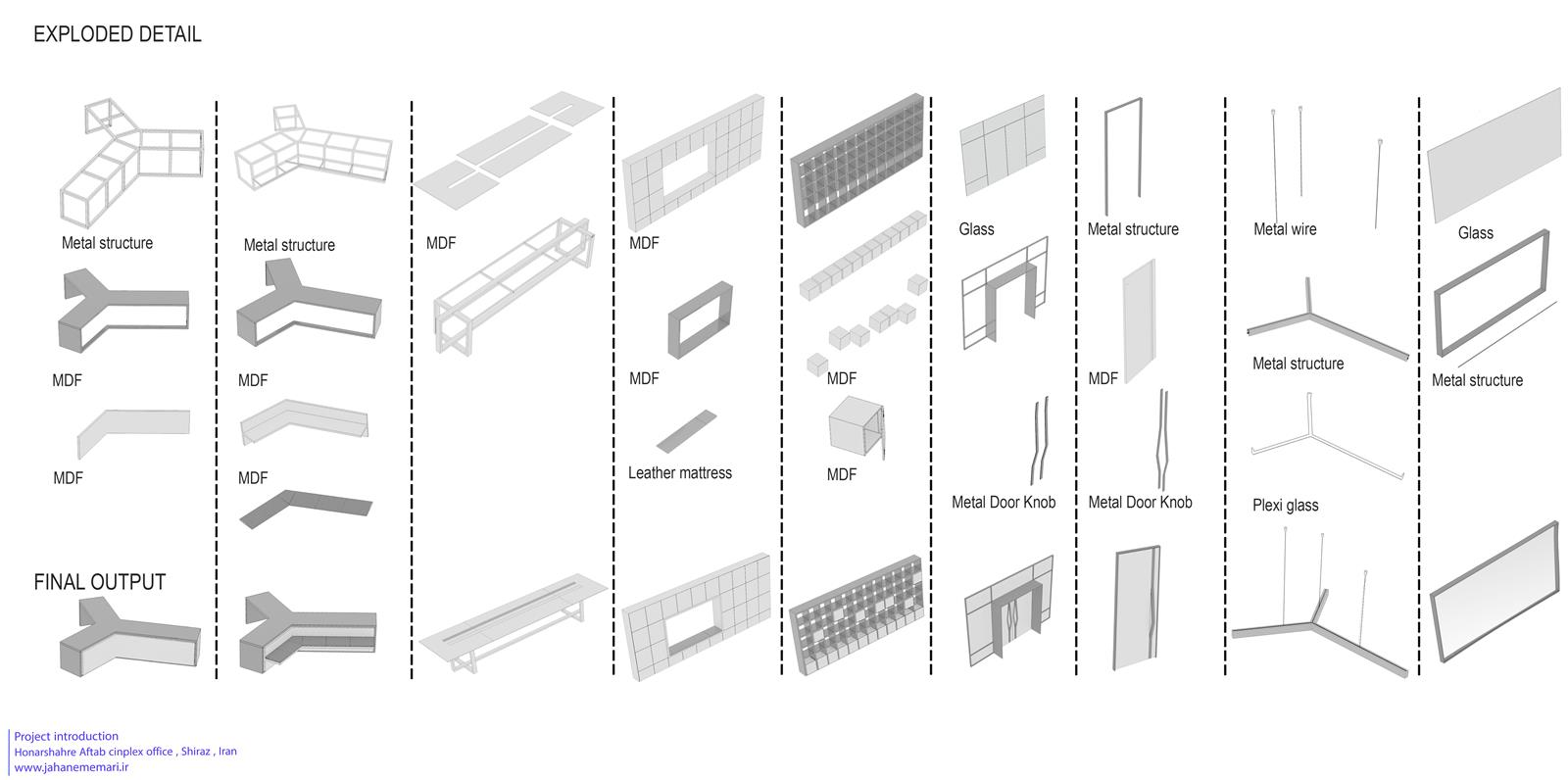 EXPLODED DETAIL

Metal structure

MDF

MDF

Metal structure

MDF

MDF

MDF

MDF

MDF

Leather mattress

MDF

MDF

Glass

Metal Door Knob

Metal structure

MDF

Metal Door Knob

Metal wire

Metal structure

Plexi glass

Glass

Metal structure

FINAL OUTPUT

Project introduction
Honarshahre Aftab cinplex office , Shiraz , Iran
www.jahanememari.ir